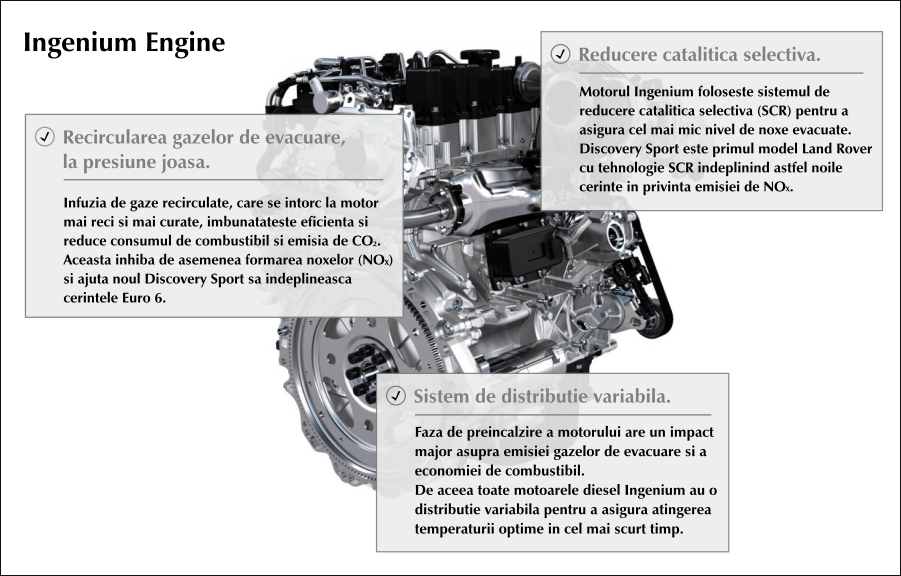 Ingenium Engine

Recircularea gazelor de evacuare, la presiune joasa.

Infuzia de gaze recirculate, care se intorc la motor mai reci si mai curate, imbunatateste eficienta si reduce consumul de combustibil si emisia de $CO_2$. Aceasta inhiba de asemenea formarea noxelor ($NO_x$) si ajuta noul Discovery Sport sa indeplineasca cerintele Euro 6.

Reducere catalitica selectiva.

Motorul Ingenium foloseste sistemul de reducere catalitica selectiva (SCR) pentru a asigura cel mai mic nivel de noxe evacuate. Discovery Sport este primul model Land Rover cu tehnologie SCR indeplinind astfel noile cerinte in privinta emisiei de $NO_x$.

Sistem de distributie variabila.

Faza de preincalzire a motorului are un impact major asupra emisiei gazelor de evacuare si a economiei de combustibil.
De aceea toate motoarele diesel Ingenium au o distributie variabila pentru a asigura atingerea temperaturii optime in cel mai scurt timp.